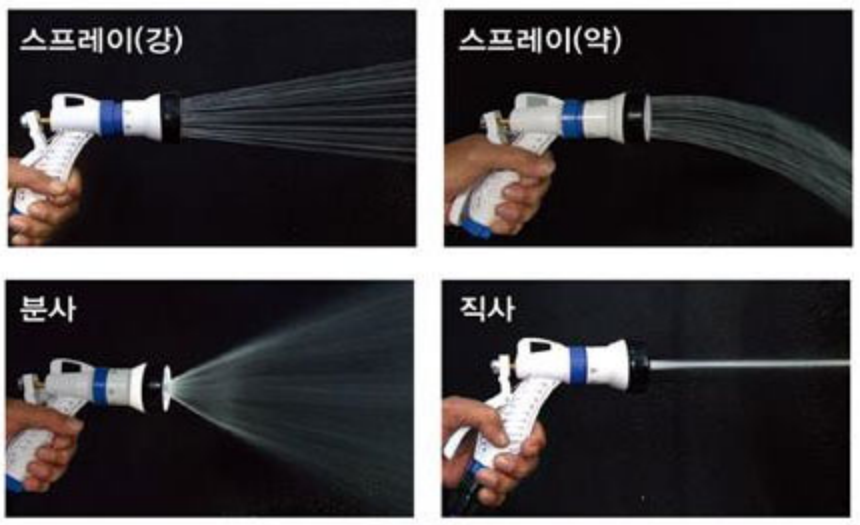 스프레이(강)

스프레이(약)

분사

직사